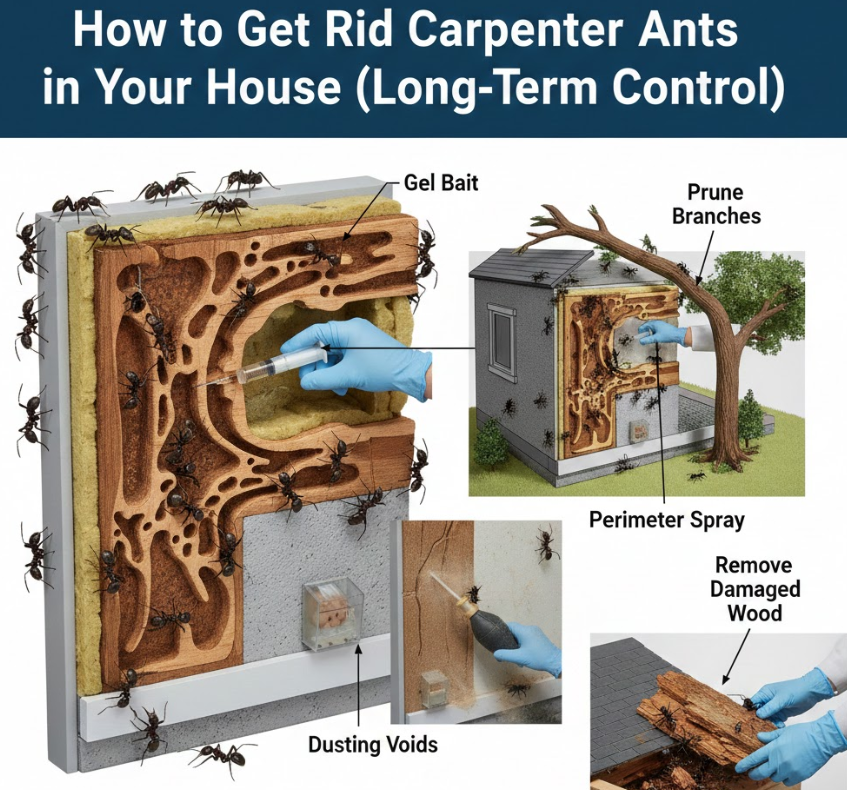 How to Get Rid Carpenter Ants in Your House (Long-Term Control)

Gel Bait

Prune Branches

Perimeter Spray

Remove Damaged Wood

Dusting Voids