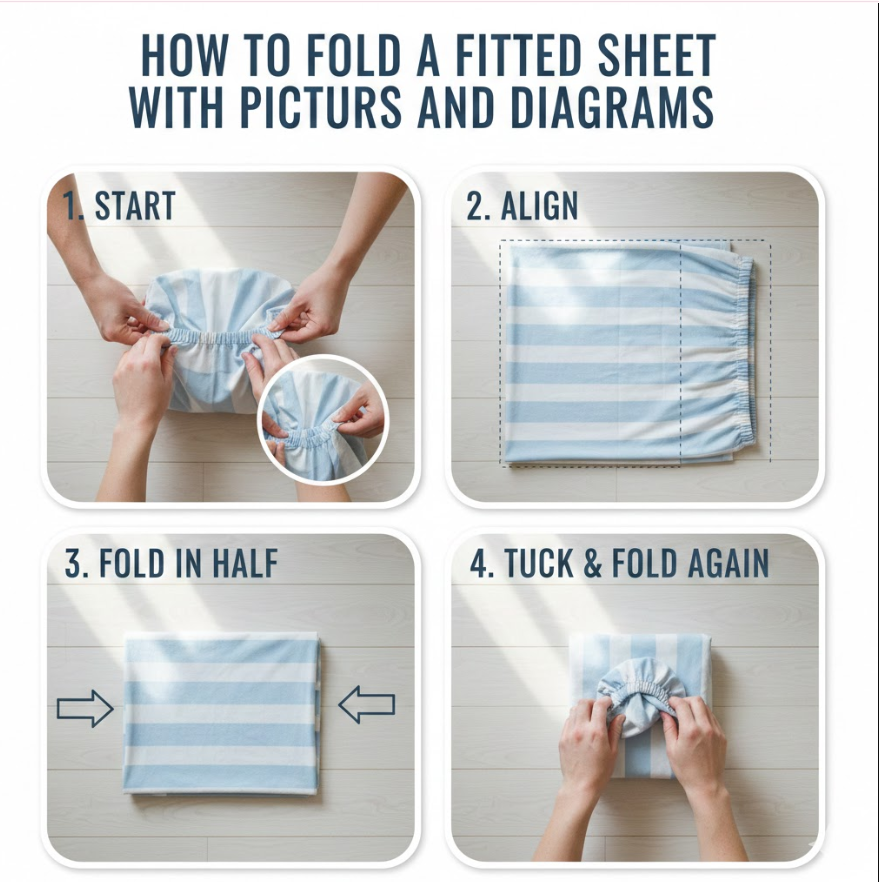 HOW TO FOLD A FITTED SHEET WITH PICTURS AND DIAGRAMS

1. START

2. ALIGN

3. FOLD IN HALF

4. TUCK & FOLD AGAIN