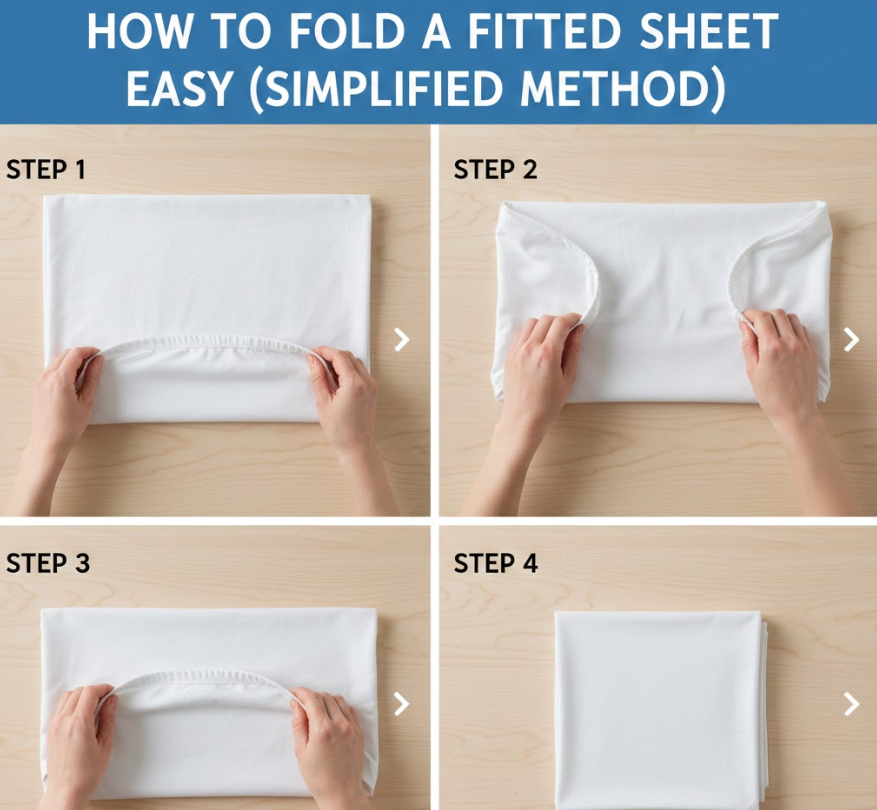 HOW TO FOLD A FITTED SHEET EASY (SIMPLIFIED METHOD)

STEP 1

STEP 2

STEP 3

STEP 4