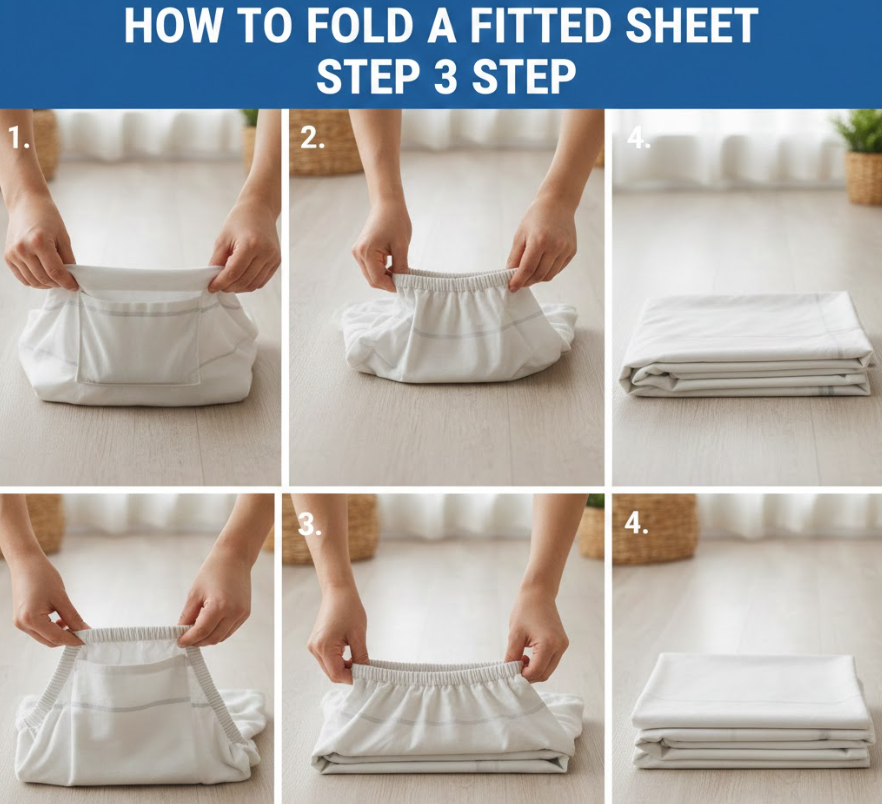 HOW TO FOLD A FITTED SHEET STEP 3 STEP

1.

2.

4.

3.

4.