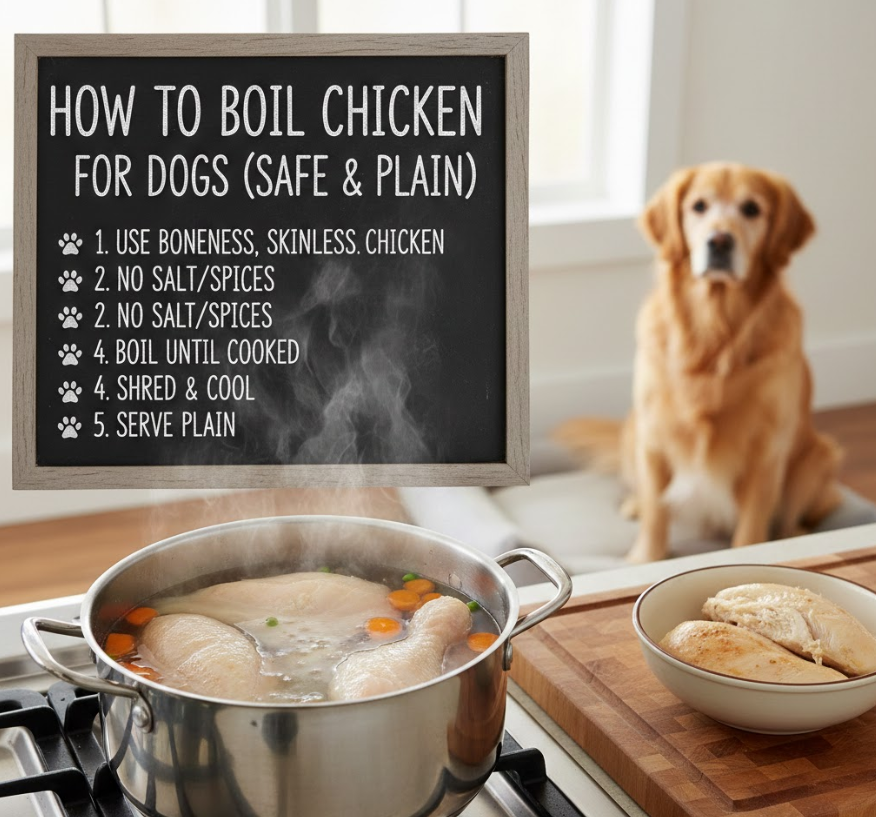 HOW TO BOIL CHICKEN
FOR DOGS (SAFE & PLAIN)

1. USE BONENESS, SKINLESS. CHICKEN
2. NO SALT/SPICES
2. NO SALT/SPICES
4. BOIL UNTIL COOKED
4. SHRED & COOL
5. SERVE PLAIN