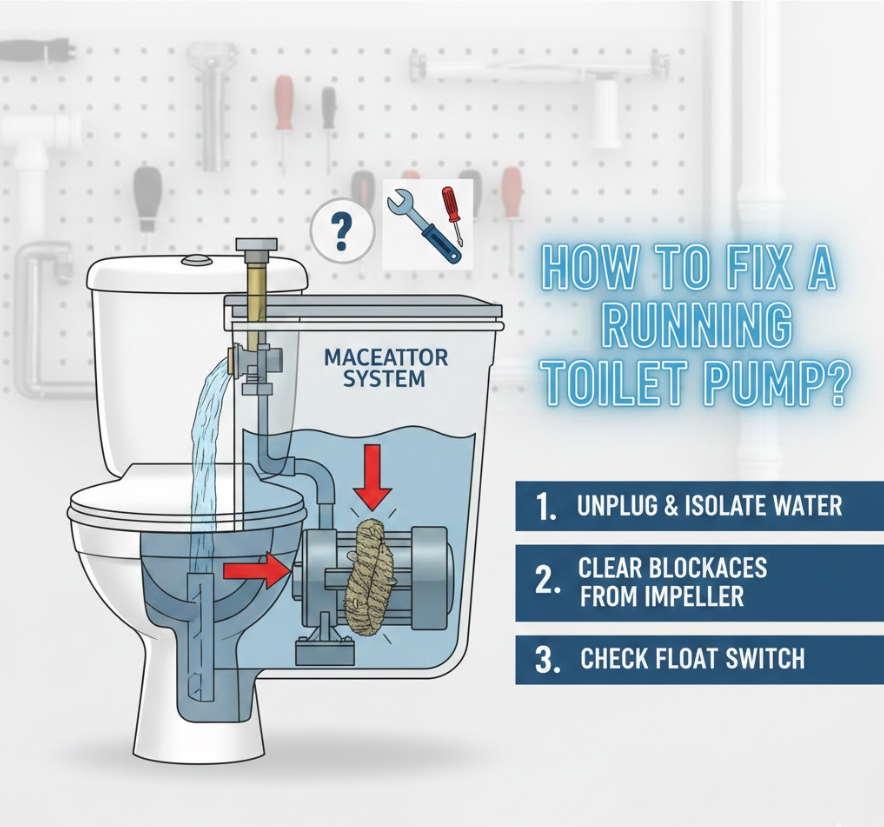 ?

HOW TO FIX A RUNNING TOILET PUMP?

MACEATTOR SYSTEM

1. UNPLUG & ISOLATE WATER

2. CLEAR BLOCKACES FROM IMPELLER

3. CHECK FLOAT SWITCH