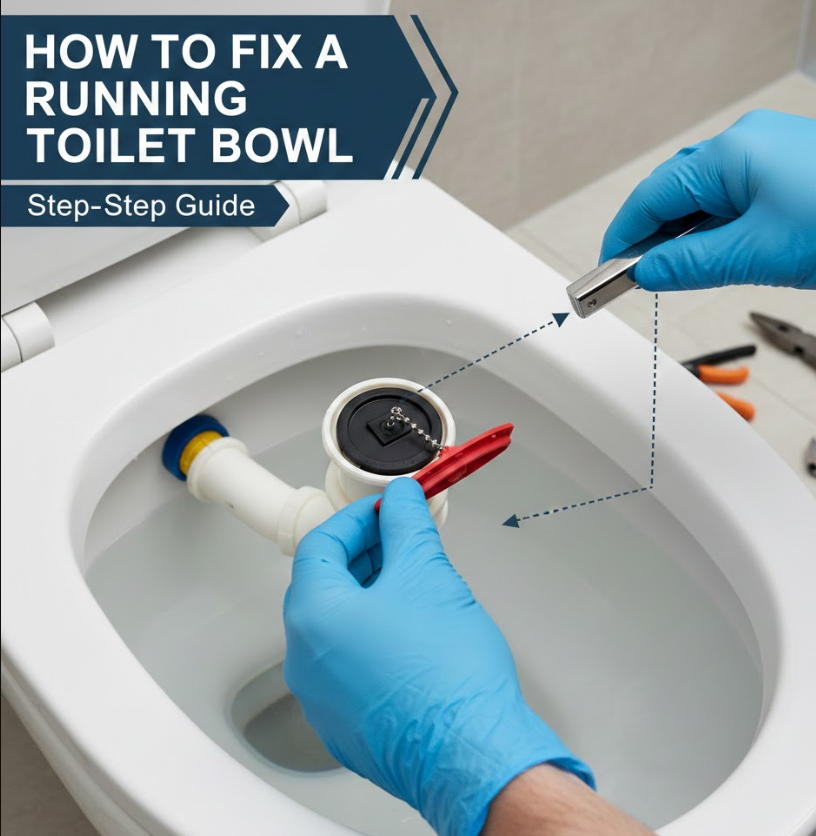 HOW TO FIX A RUNNING TOILET BOWL

Step-Step Guide