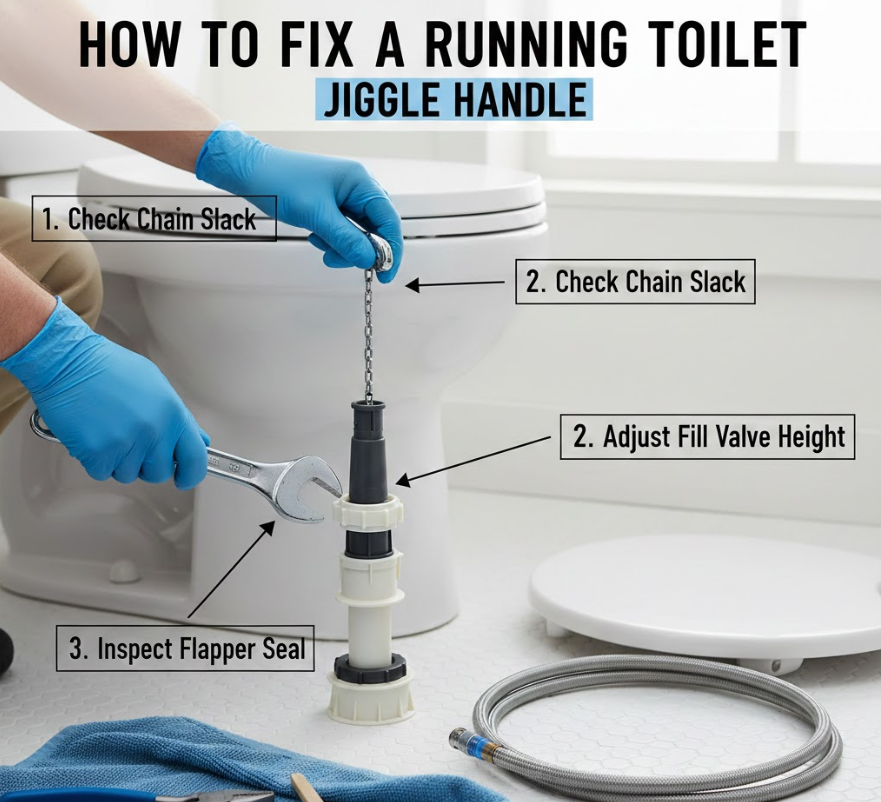 HOW TO FIX A RUNNING TOILET
JIGGLE HANDLE

1. Check Chain Slack

2. Check Chain Slack

2. Adjust Fill Valve Height

3. Inspect Flapper Seal